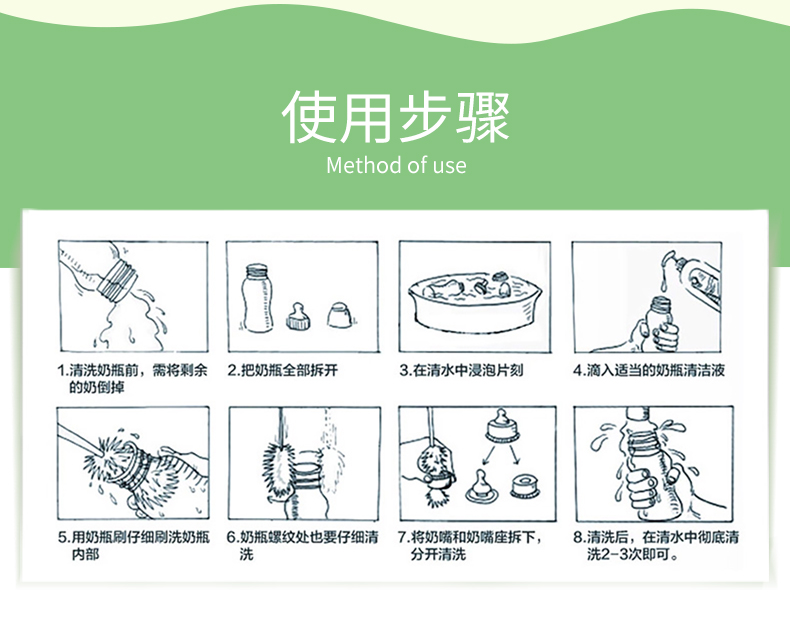 使用步骤
Method of use

1.清洗奶瓶前，需将剩余的奶倒掉

2.把奶瓶全部拆开

3.在清水中浸泡片刻

4.滴入适当的奶瓶清洁液

5.用奶瓶刷仔细刷洗奶瓶内部

6.奶瓶螺纹处也要仔细清洗

7.将奶嘴和奶嘴座拆下，分开清洗

8.清洗后，在清水中彻底清洗2-3次即可。