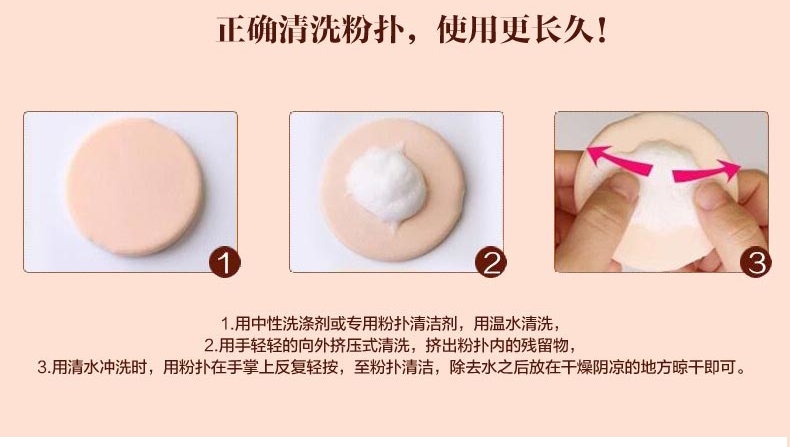 正确清洗粉扑，使用更长久！

1

2

3

1.用中性洗涤剂或专用粉扑清洁剂，用温水清洗，
2.用手轻轻的向外挤压式清洗，挤出粉扑内的残留物，
3.用清水冲洗时，用粉扑在手掌上反复轻按，至粉扑清洁，除去水之后放在干燥阴凉的地方晾干即可。